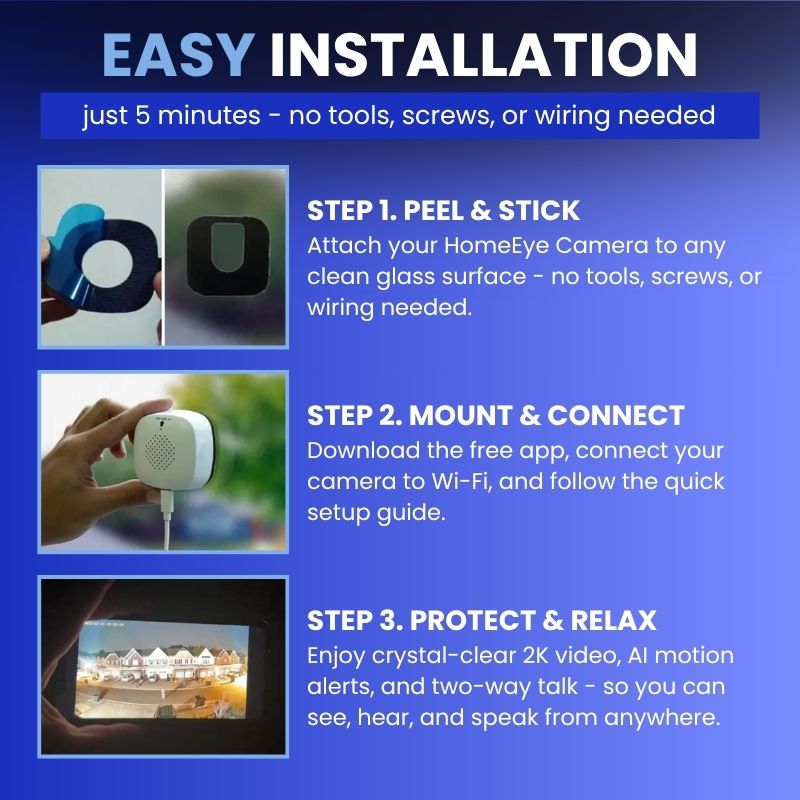 EASY INSTALLATION

just 5 minutes - no tools, screws, or wiring needed

STEP 1. PEEL & STICK
Attach your HomeEye Camera to any clean glass surface - no tools, screws, or wiring needed.

STEP 2. MOUNT & CONNECT
Download the free app, connect your camera to Wi-Fi, and follow the quick setup guide.

STEP 3. PROTECT & RELAX
Enjoy crystal-clear 2K video, AI motion alerts, and two-way talk - so you can see, hear, and speak from anywhere.