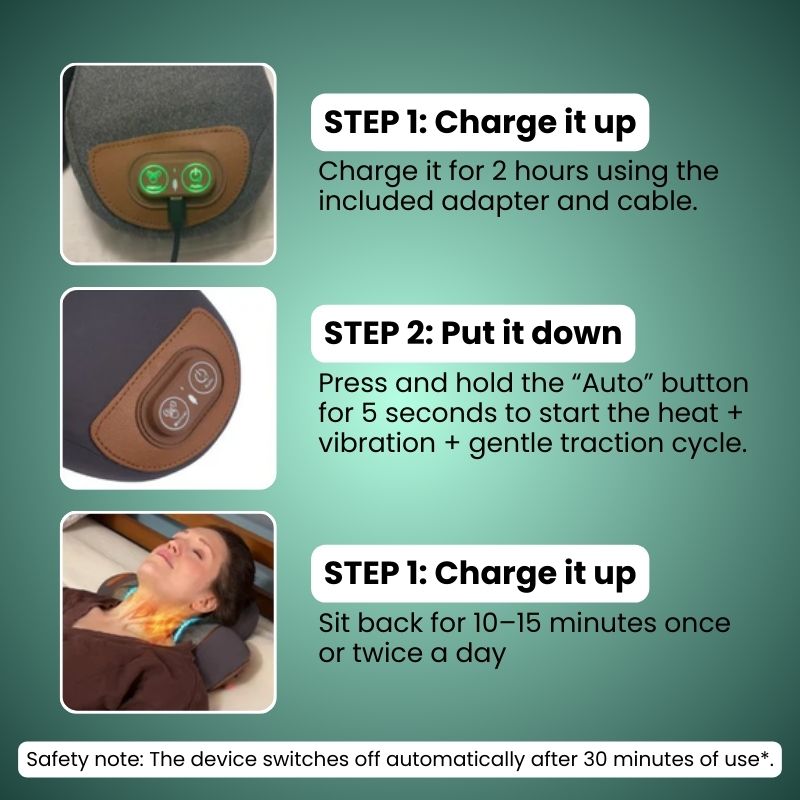 STEP 1: Charge it up

Charge it for 2 hours using the included adapter and cable.

STEP 2: Put it down

Press and hold the “Auto” button for 5 seconds to start the heat + vibration + gentle traction cycle.

STEP 1: Charge it up

Sit back for 10–15 minutes once or twice a day

Safety note: The device switches off automatically after 30 minutes of use*.